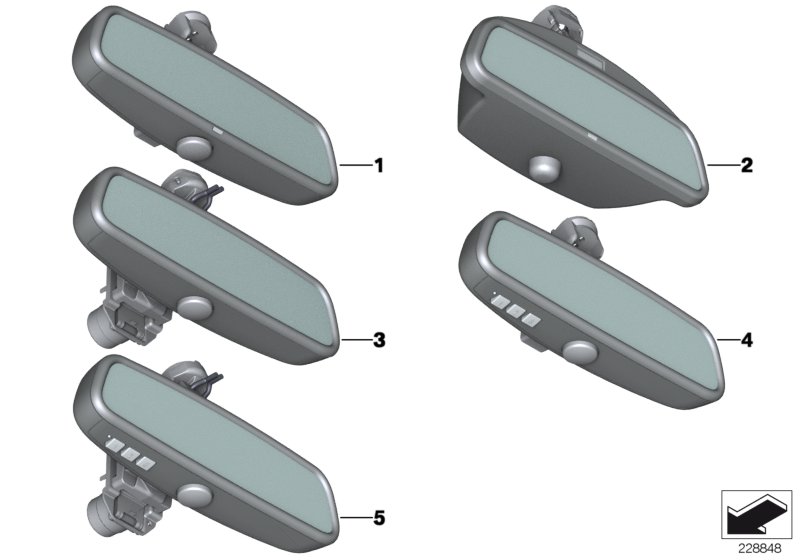 1
2
3
4
5
228848