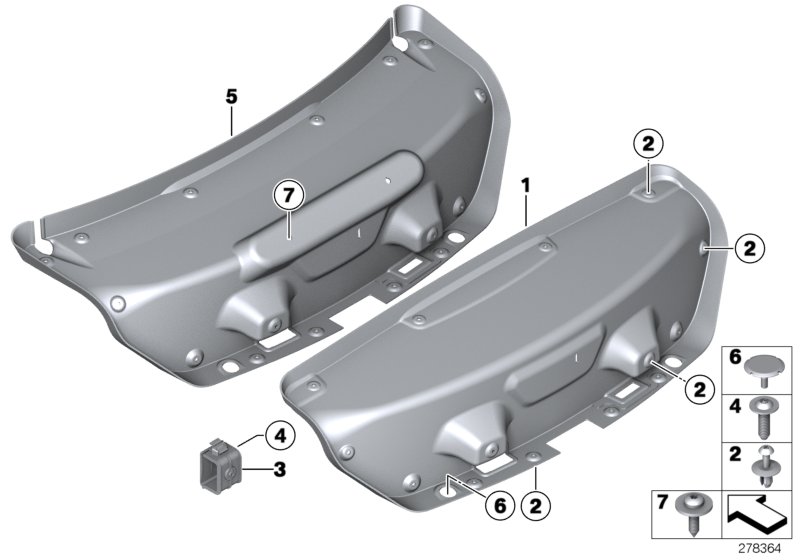 5
7
1
2
2
2
4
3
6
2
6
4
2
7
278364