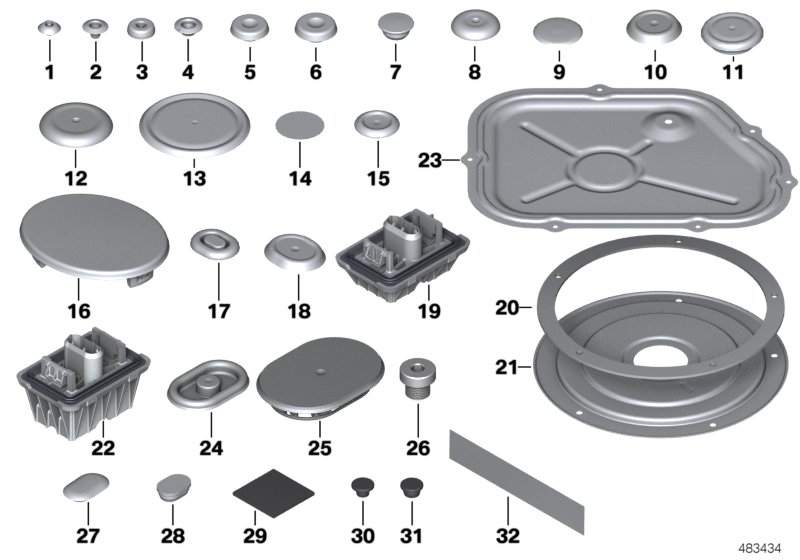 1 2 3 4 5 6 7 8 9 10 11

12 13 14 15

23

16 17 18 19

20

21

22 24 25 26

27 28 29 30 31 32

483434