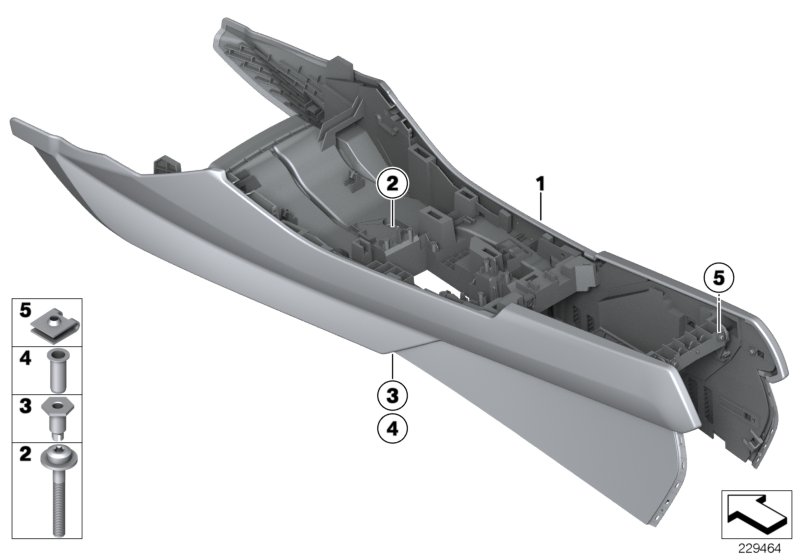 2
1
5
3
4
5
4
3
2
229464