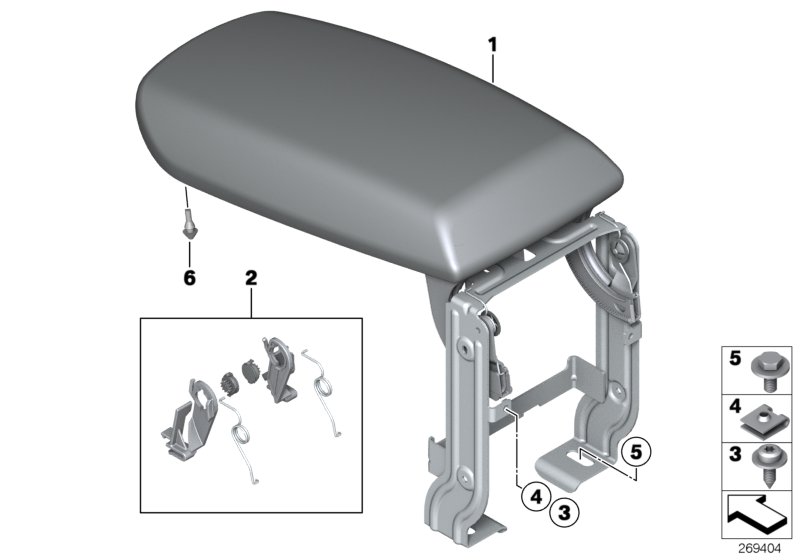 1
6
2
5
4
3
5
4
3
269404