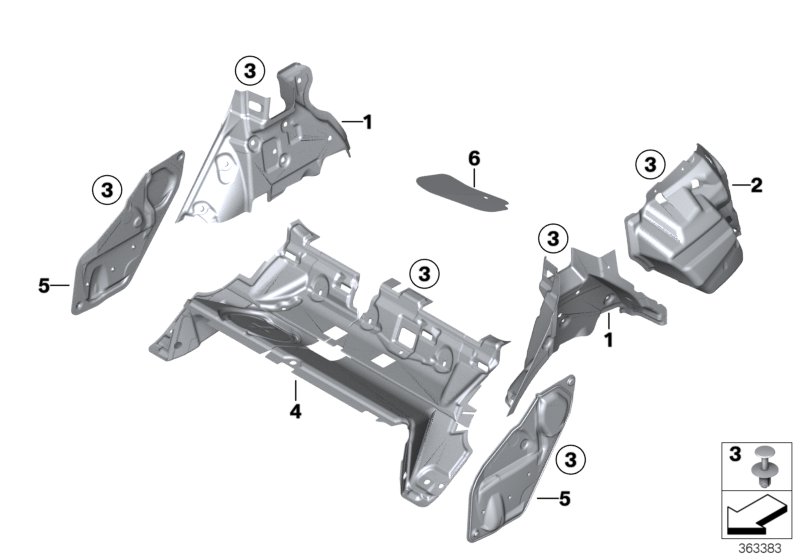 3
1
3
6
3
2
5
3
3
1
4
3
5
3
363383