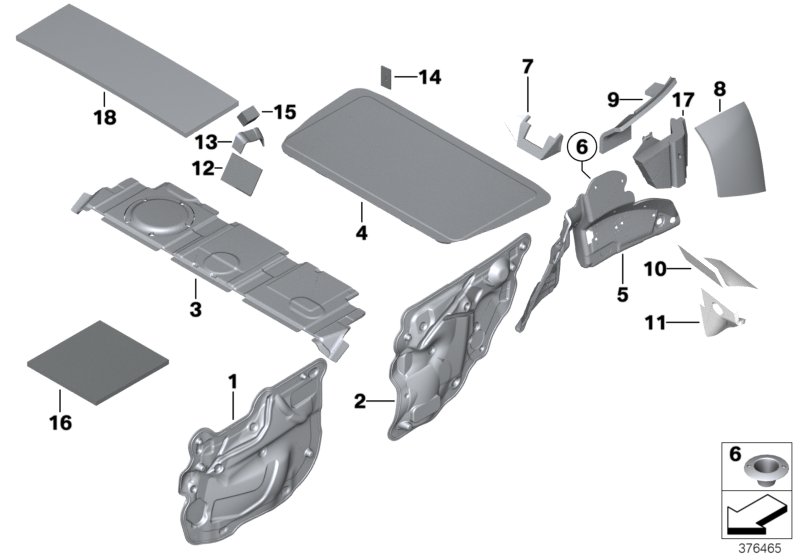 18
14
15
13
12
7
9
17
8
6
4
3
5
10
11
16
1
2
6
376465