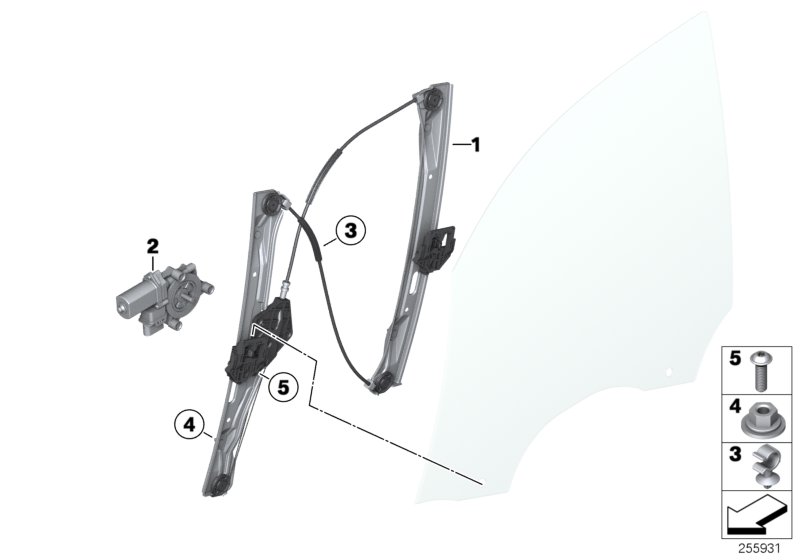 1
2
3
5
4
5
4
3
255931