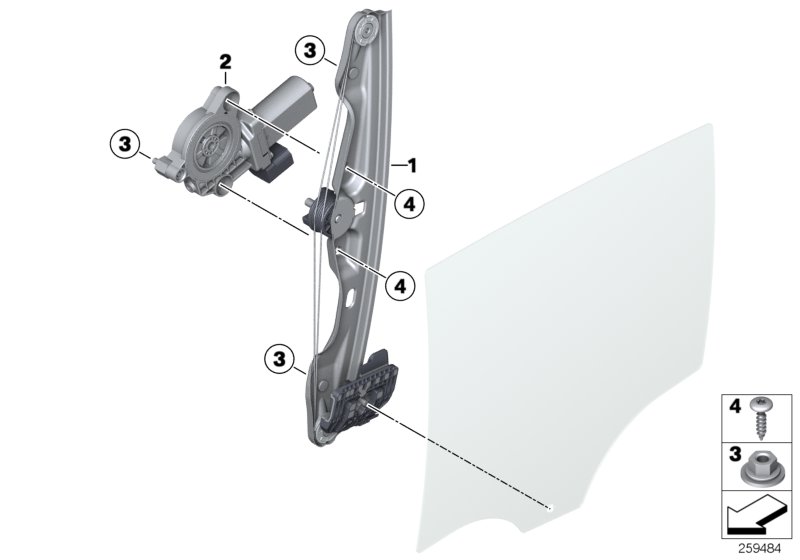 3
2
3
1
4
4
3
4
3
259484