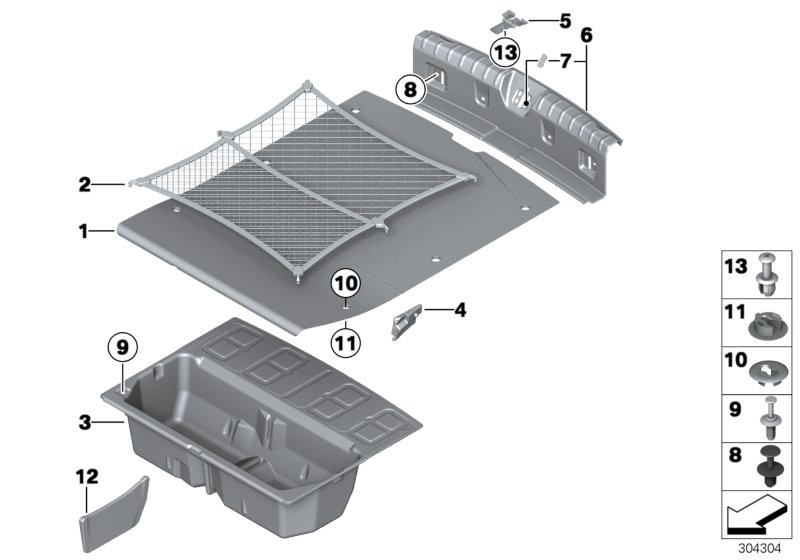 5
6
13
7
8
2
1
10
4
11
9
3
12
13
11
10
9
8
304304