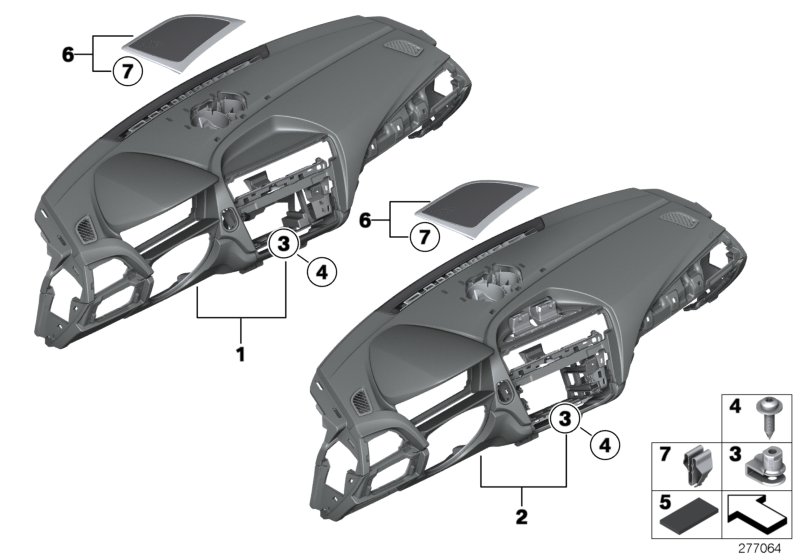 6
7
3
4
1
6
7
3
4
2
4
7
3
5
277064