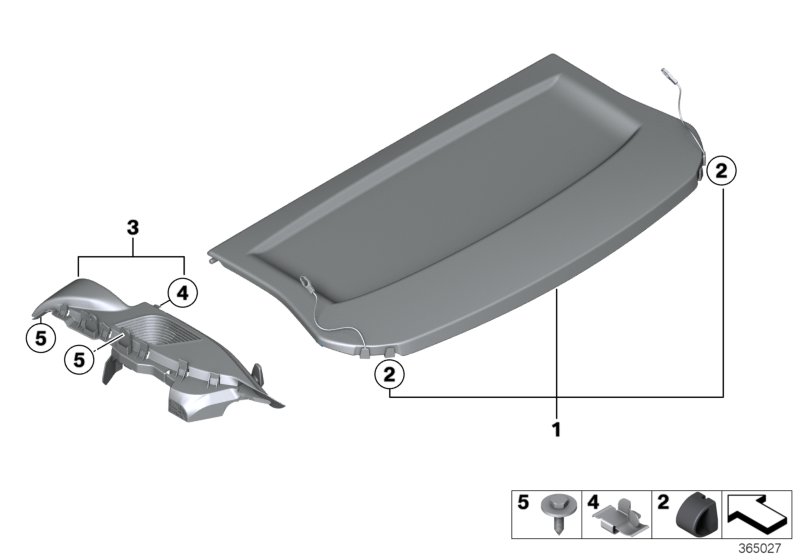 3
4
5
5
2
2
1
5
4
2
365027