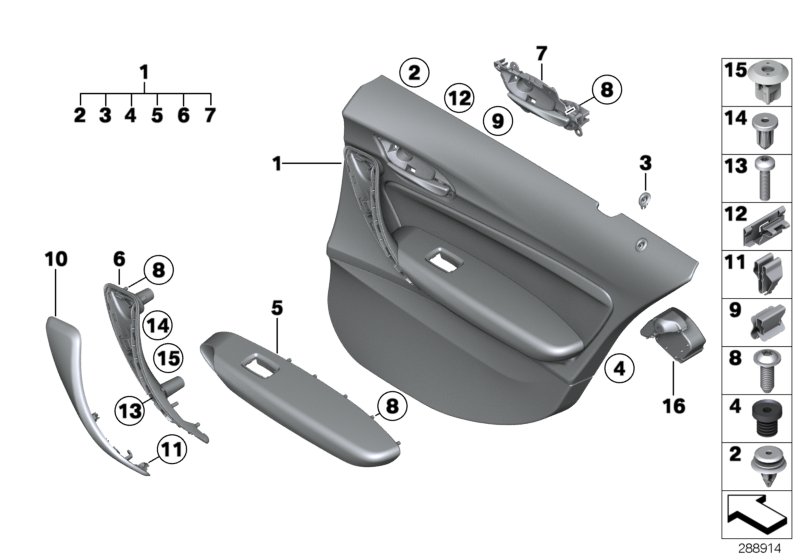 1
2 3 4 5 6 7

2
12
9
7
8
1
3
10
6
8
14
15
13
11
5
8
4
16

15
14
13
12
11
9
8
4
2

288914