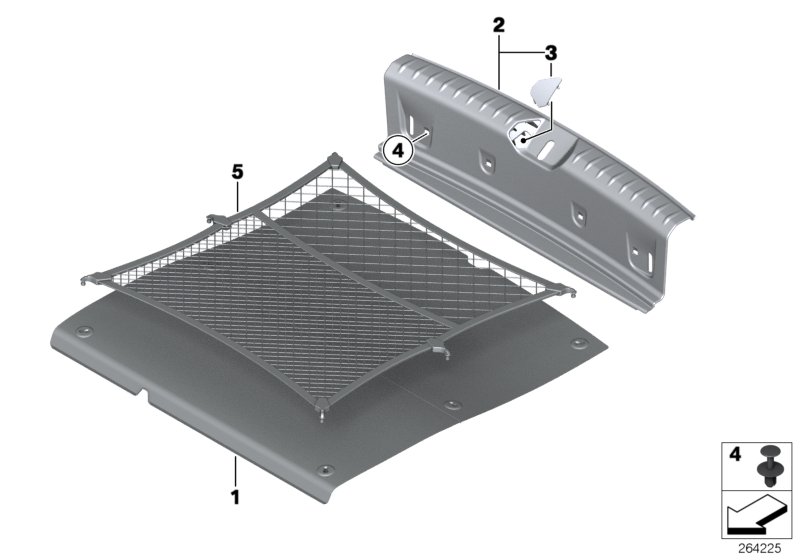 2
3
4
5
1
4
264225