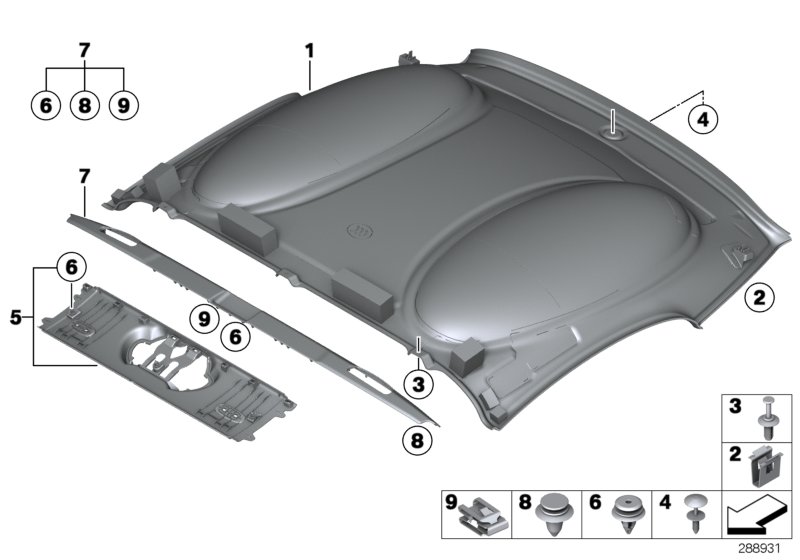 7
6 8 9
1
4
7
6
5
9
6
2
3
8
3
2
9 8 6 4
288931