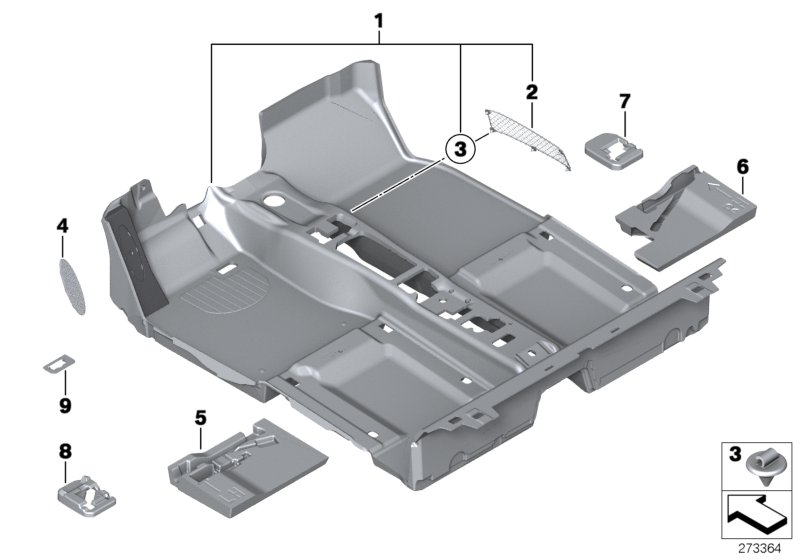 1
2
7
3
6
4
9
5
8
3
273364