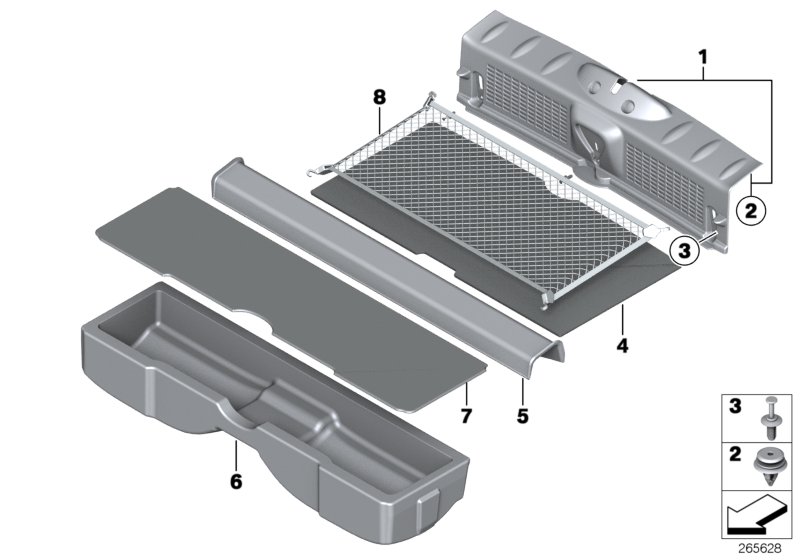 1
8
2
3
4
7
5
6
3
2
265628