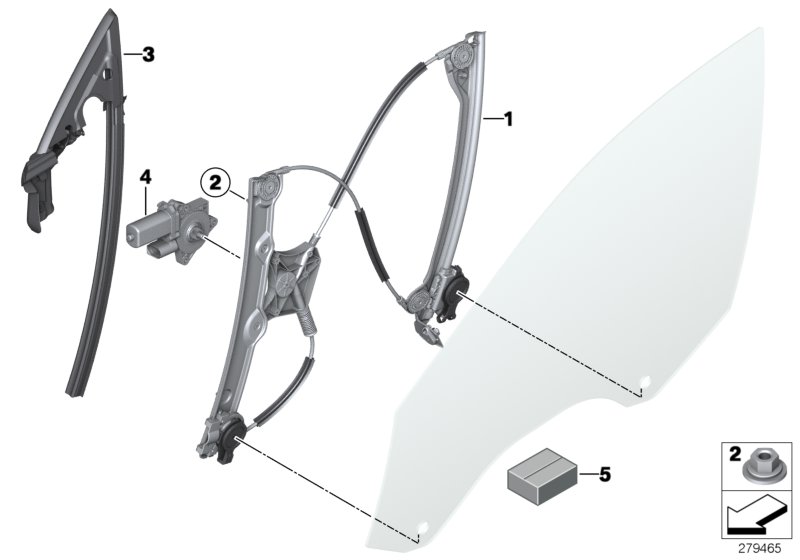 3
1
4
2
5
2
279465