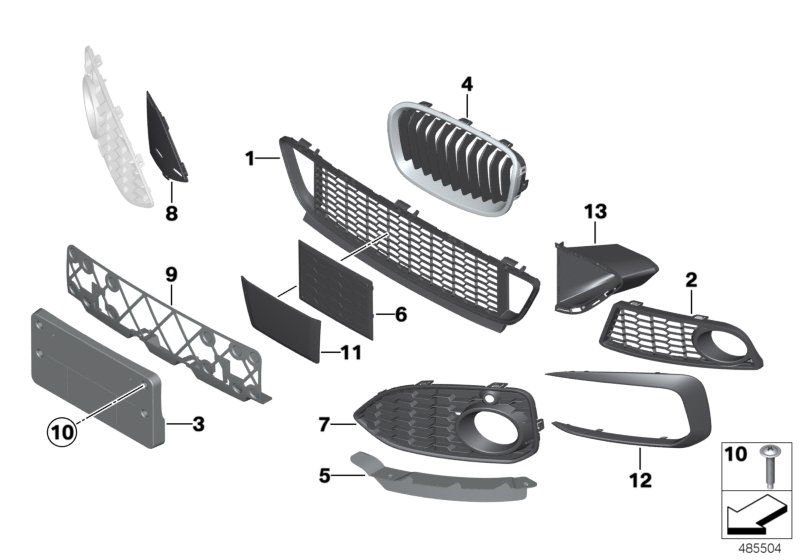 4
1
8
13
9
2
6
11
10
3
7
5
12
10
485504