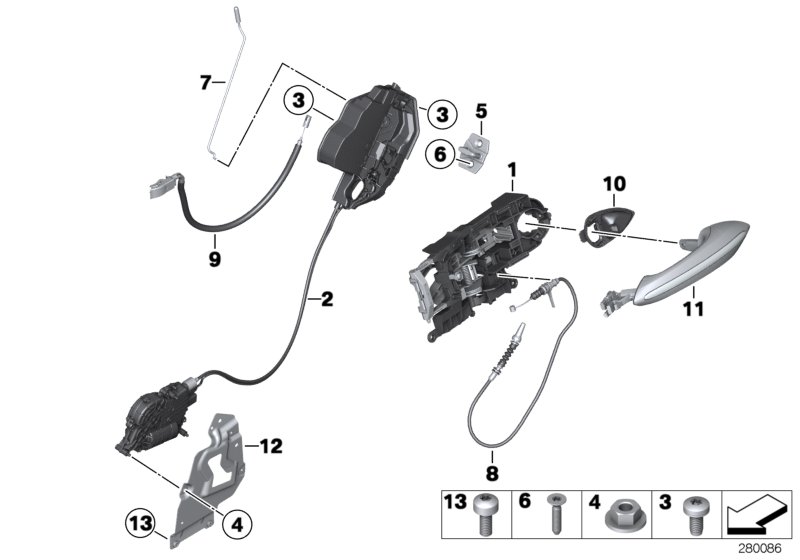 7
3
3
5
6
1
10
9
2
11
12
8
13
4
13
6
4
3
280086