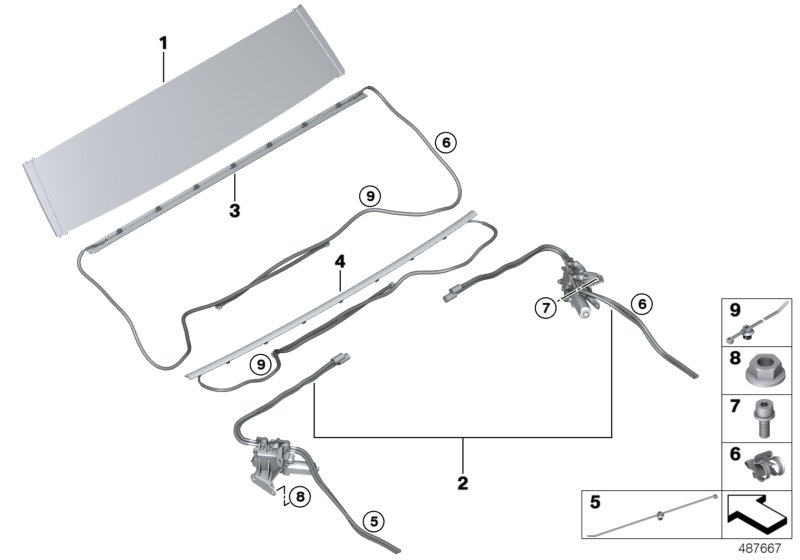 1
6
3
9
4
7
6
9
2
8
5
9
8
7
6
5
487667