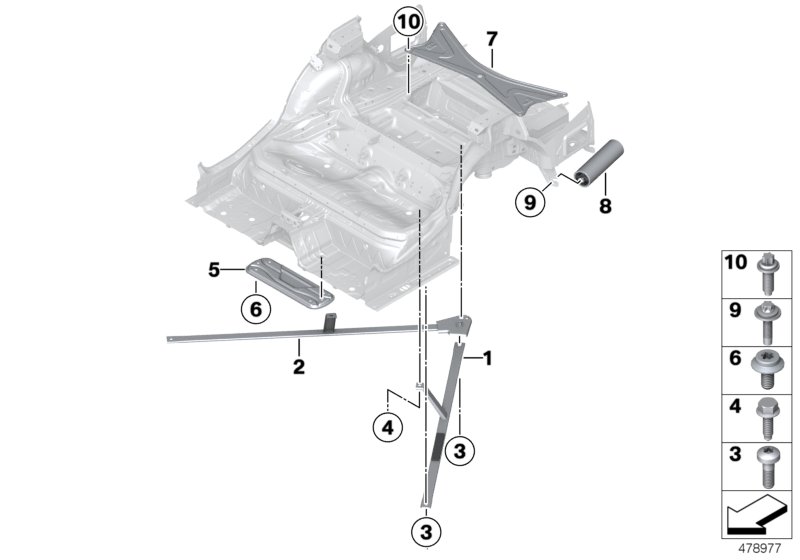 10
7
9
8
5
6
2
1
4
3
3

10
9
6
4
3

478977