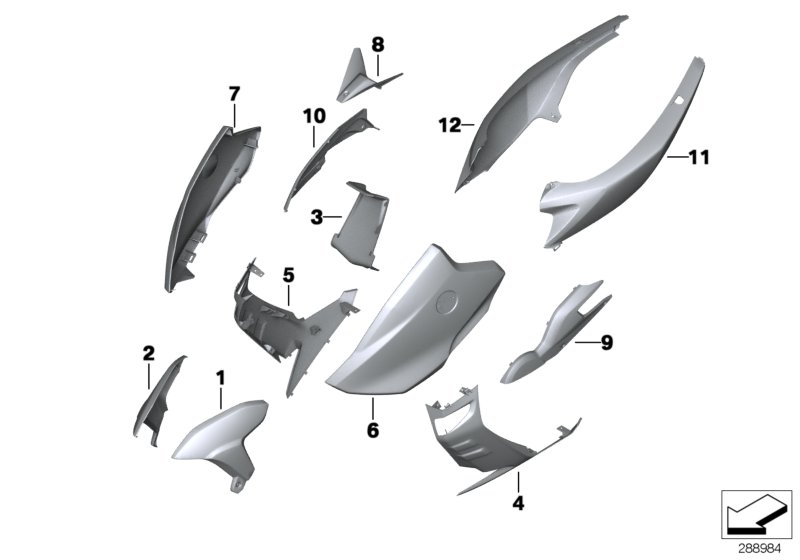 8
7
10
12
11
3
5
9
2
1
6
4
288984