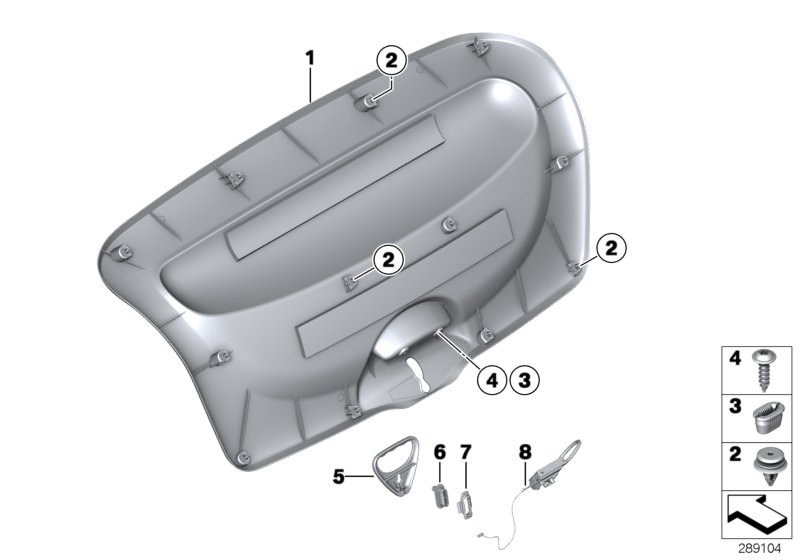 1
2
2
2
4 3
5
6
7
8
4
3
2
289104