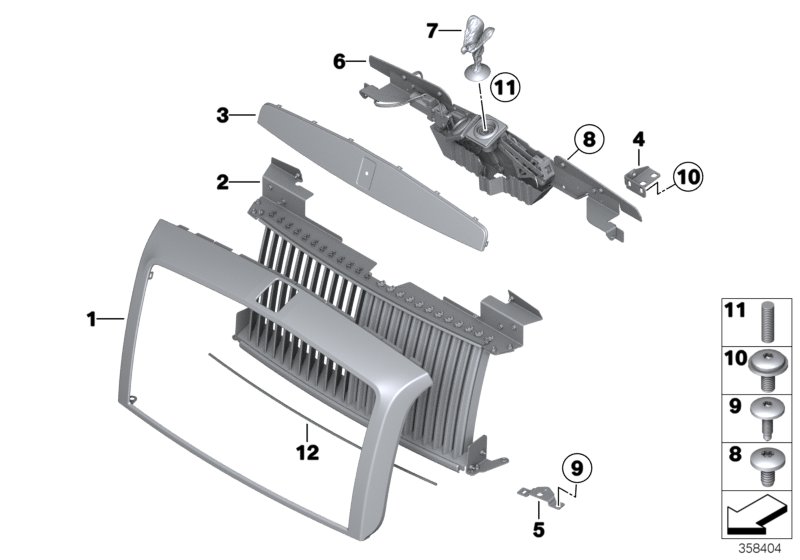 7
6
11
3
8
4
10
2
1
12
9
5
11
10
9
8
358404