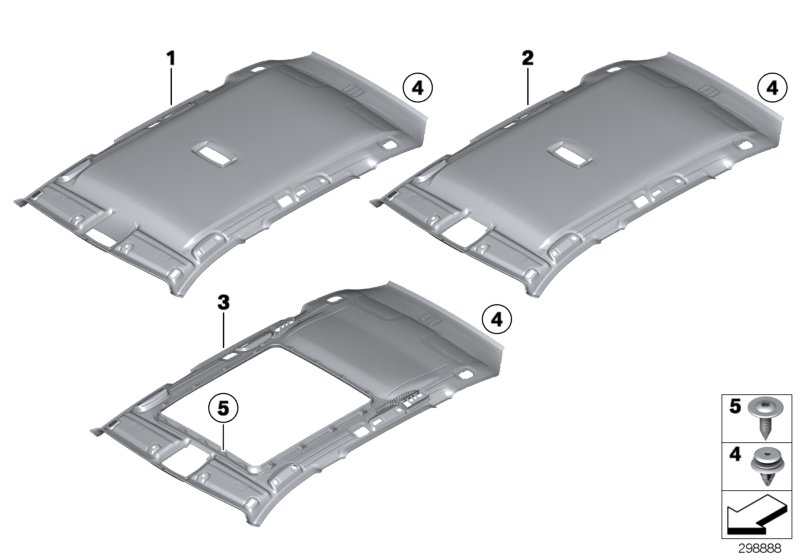 1
4
2
4
3
4
5
5
4
298888