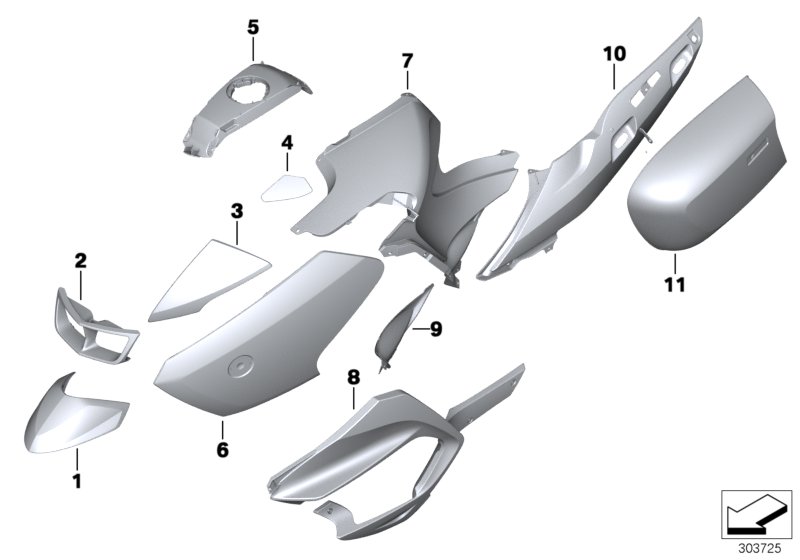 5
7
10
4
3
2
11
9
8
6
1
303725