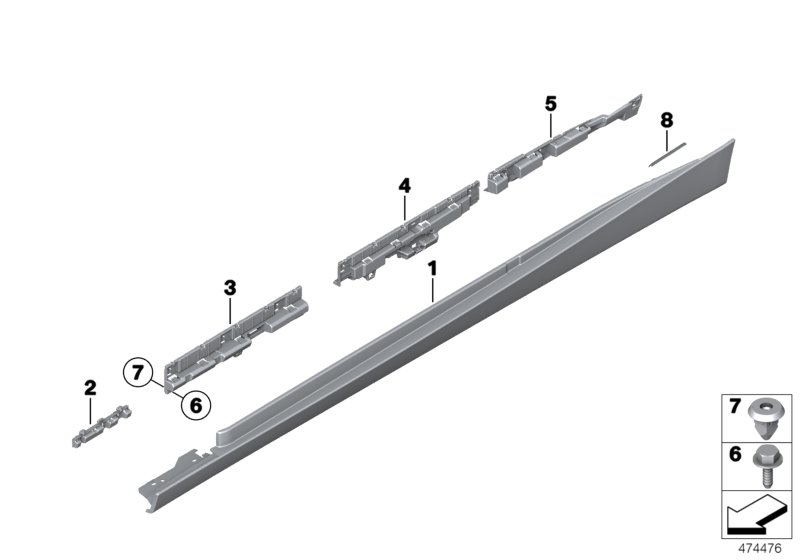 5
8
4
1
3
7
6
2
7
6
474476