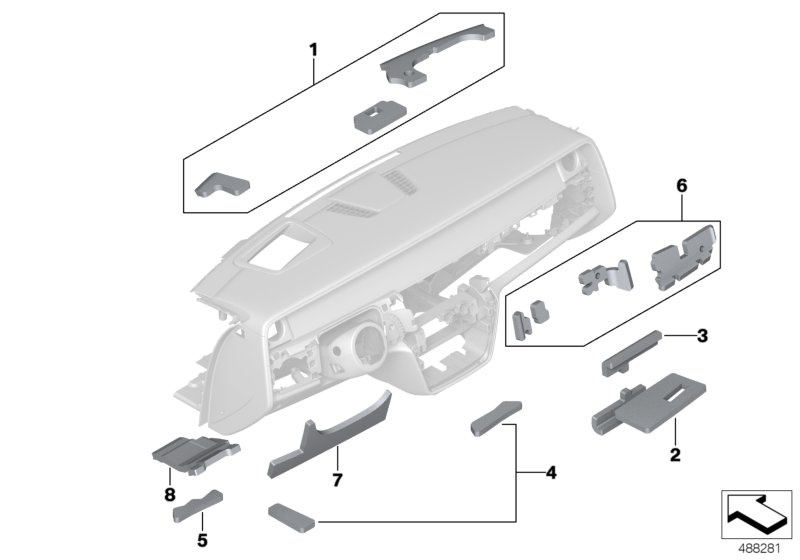 1
6
3
2
4
7
8
5
488281