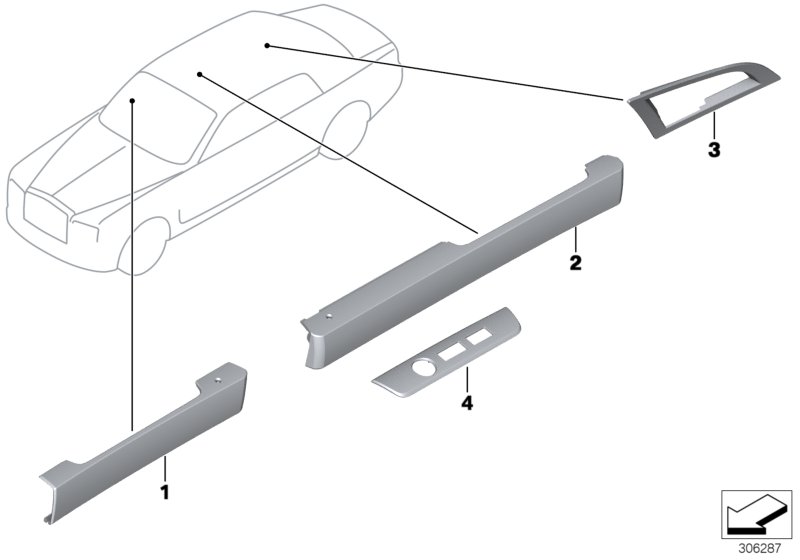 3

2

4

1

306287