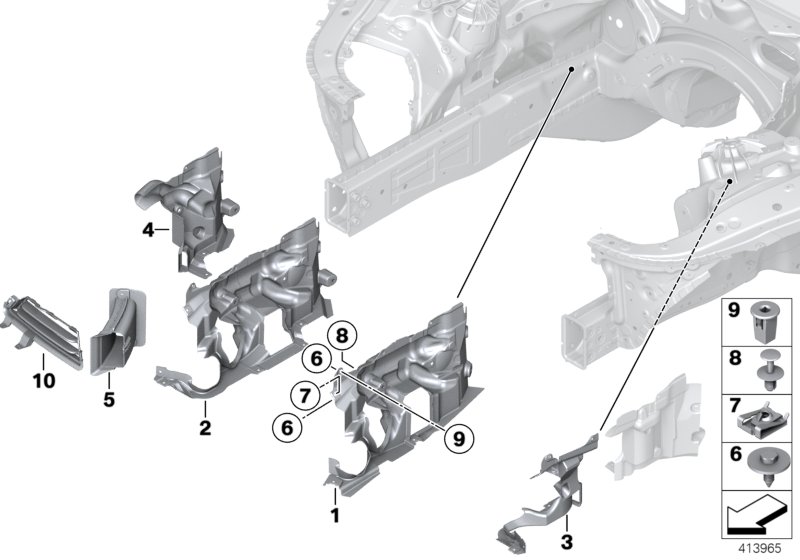 4
10
5
2
8
6
7
6
9
1
3
9
8
7
6
413965