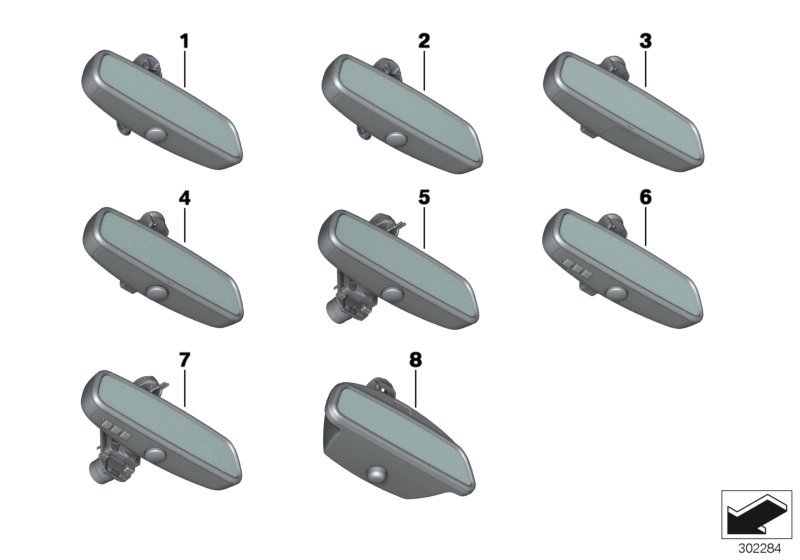 1
2
3
4
5
6
7
8
302284