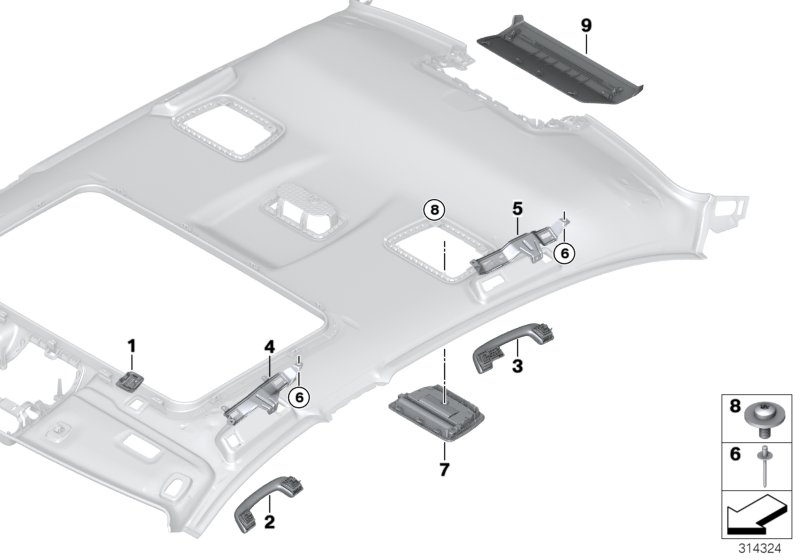 9
8
5
6
1
4
6
3
7
2
8
6
314324