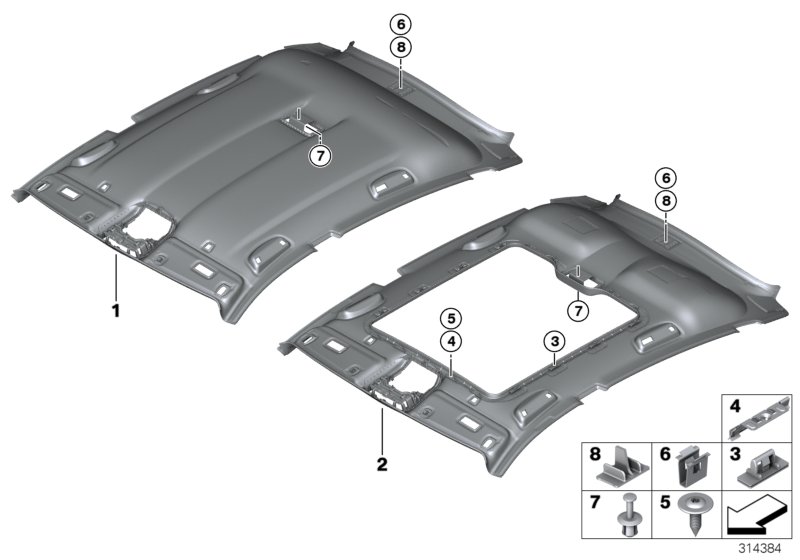 6
8
7
1
6
8
7
5
4
3
2
4
8
6
3
7
5
314384