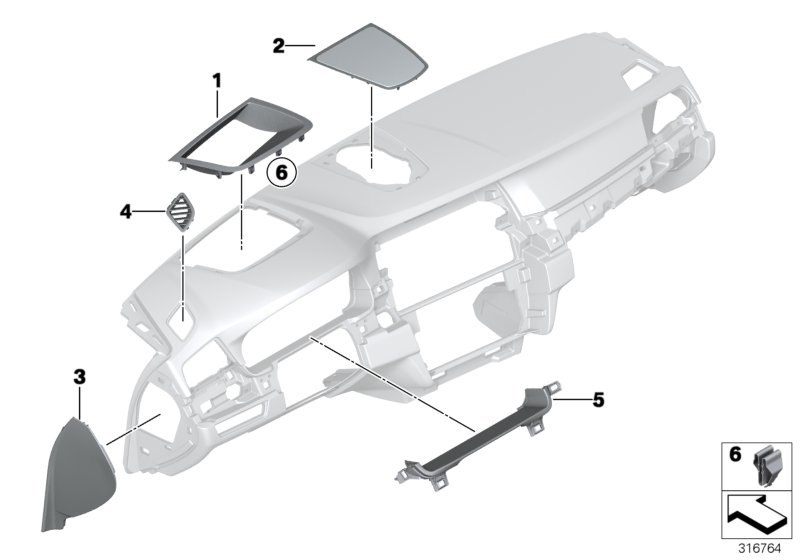 2
1
6
4
3
5
6
316764