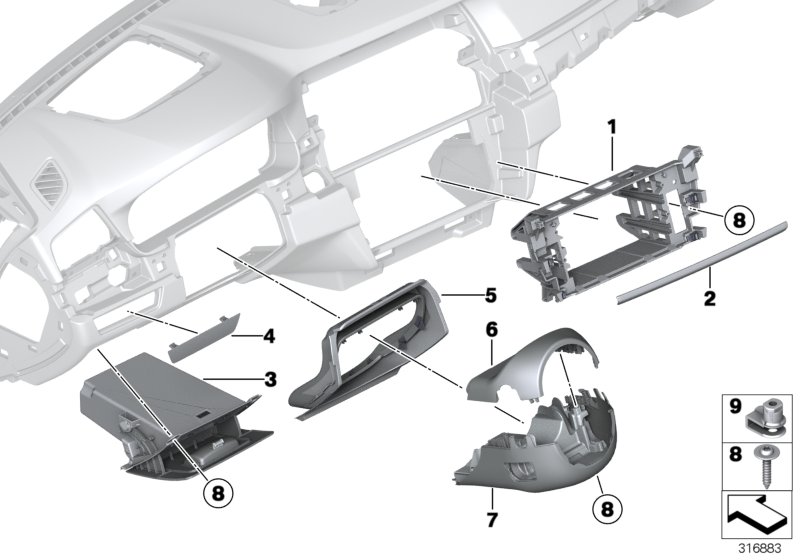 1
8
2
5
4
6
3
8
7
8
9
8
316883