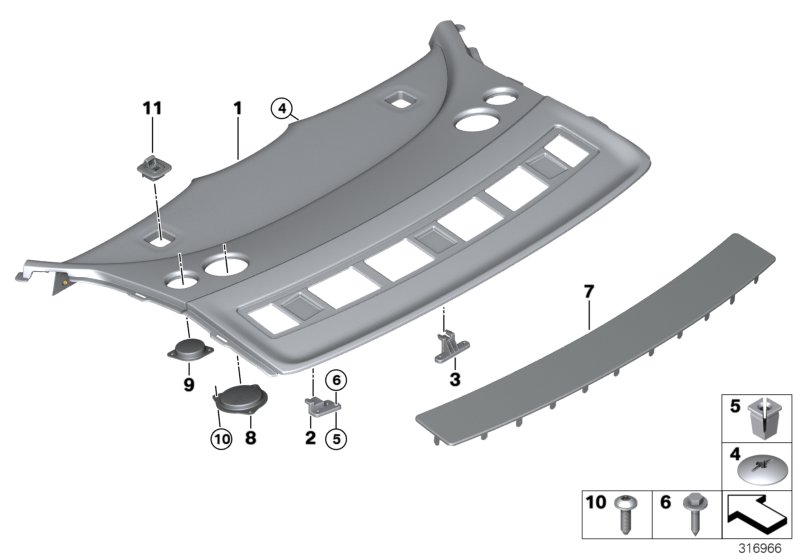 11
1
4
7
9
3
6
10
8
2
5
5
4
10
6
316966