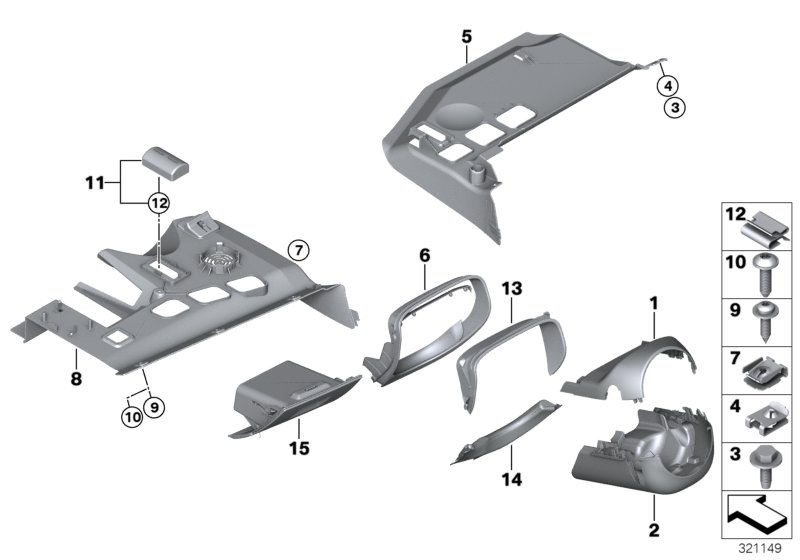 5
4
3
11
12
7
6
13
1
8
10
9
15
14
2
12
10
9
7
4
3
321149