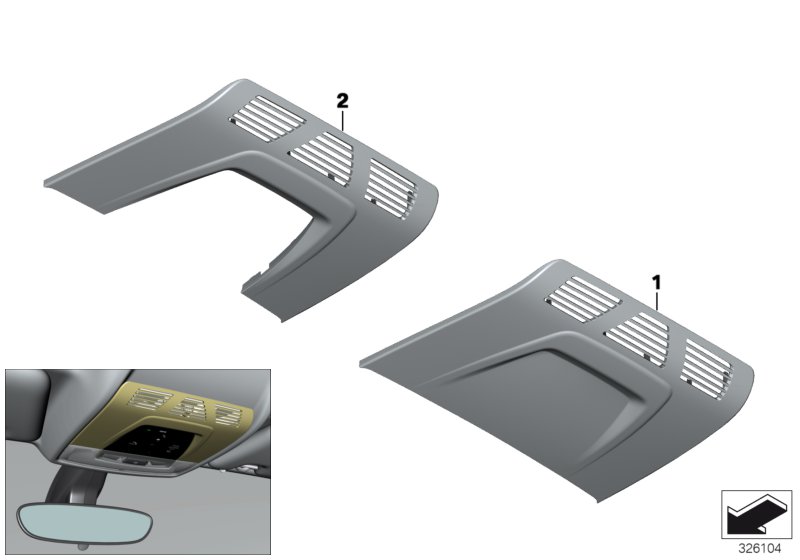 2
1
326104