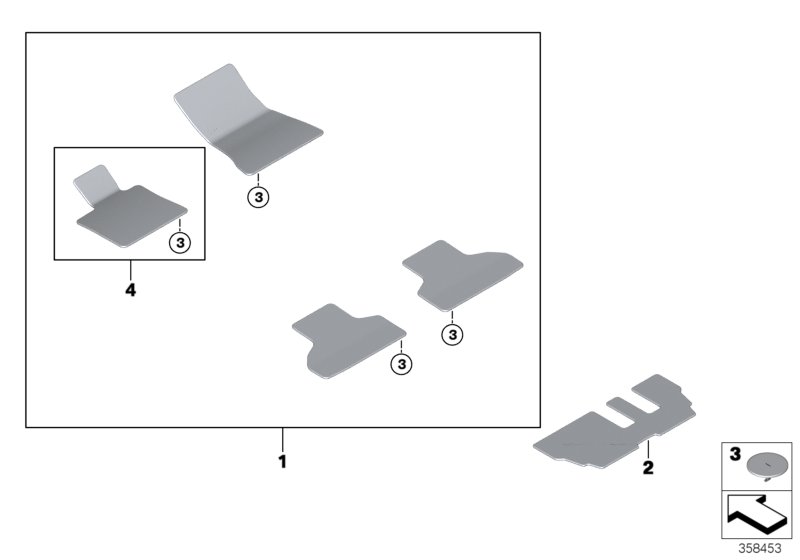 3
3
4
3
3
1
2
3
358453