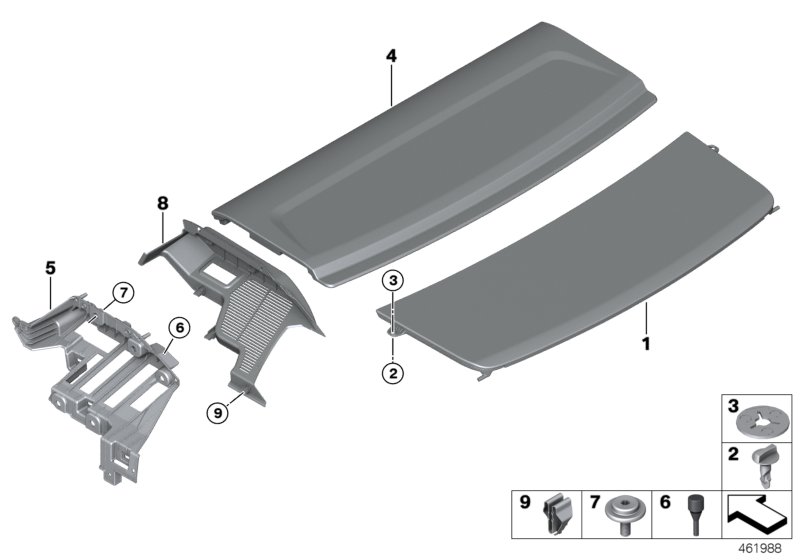 4
8
5
7
6
9
3
2
1
3
2
9
7
6
461988