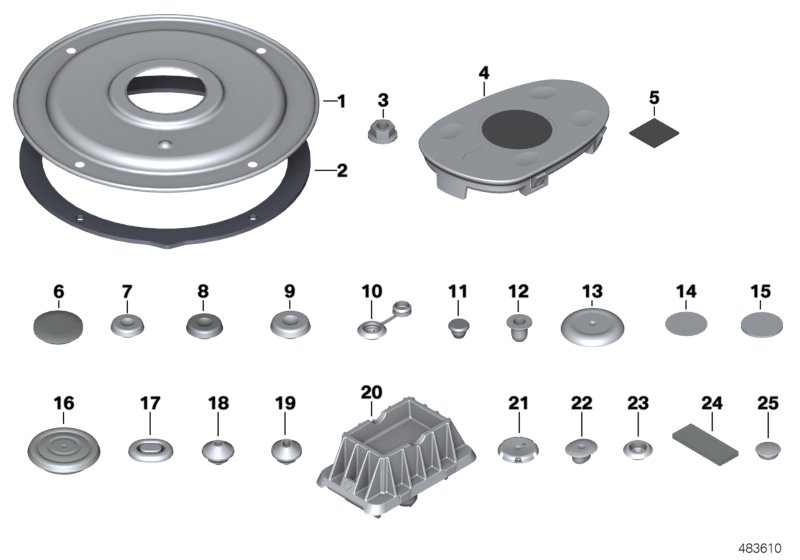 1
2
3
4
5
6
7
8
9
10
11
12
13
14
15
16
17
18
19
20
21
22
23
24
25
483610