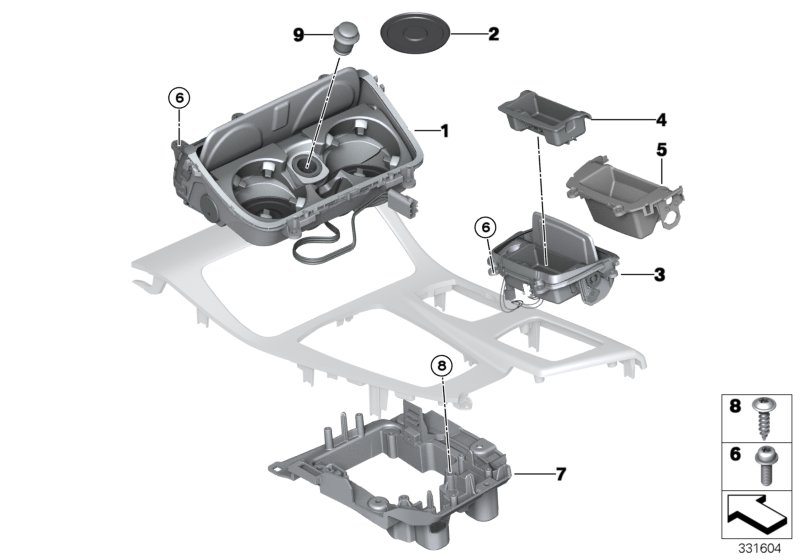 9
2
6
1
4
5
6
3
8
7
8
6
331604