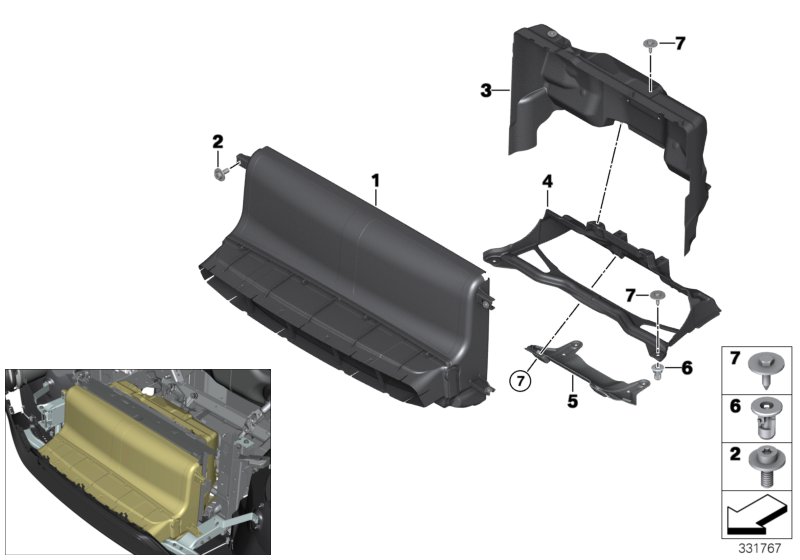 7
3
2
1
4
7
7
6
5
7
6
2
331767