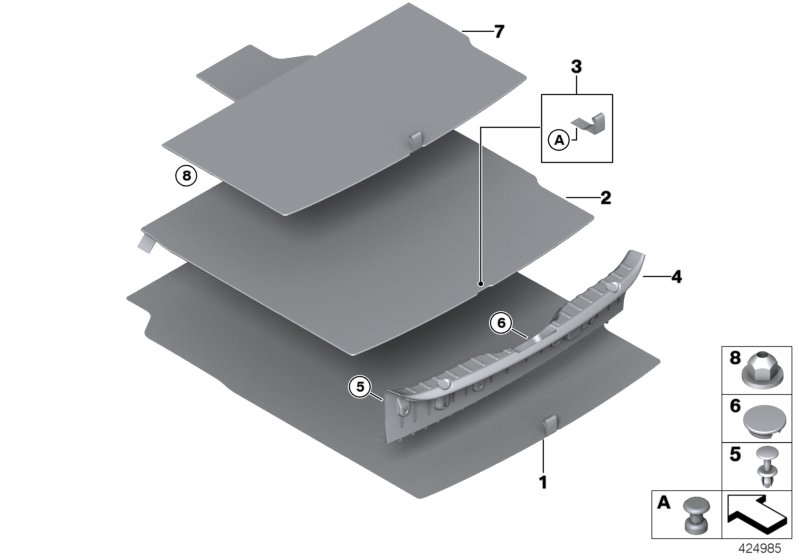 7
3
A
8
2
4
6
5
1
8
6
5
A
424985