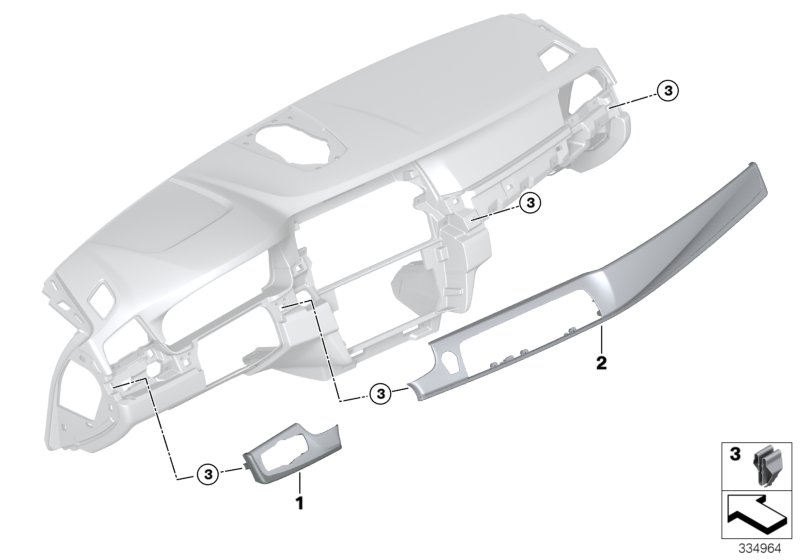 3
3
2
3
3
1
3
334964