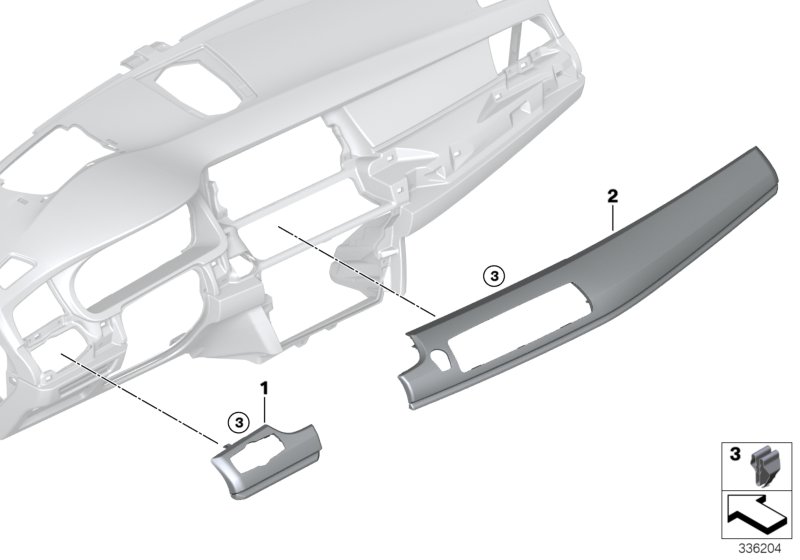 2
3
1
3
3
336204