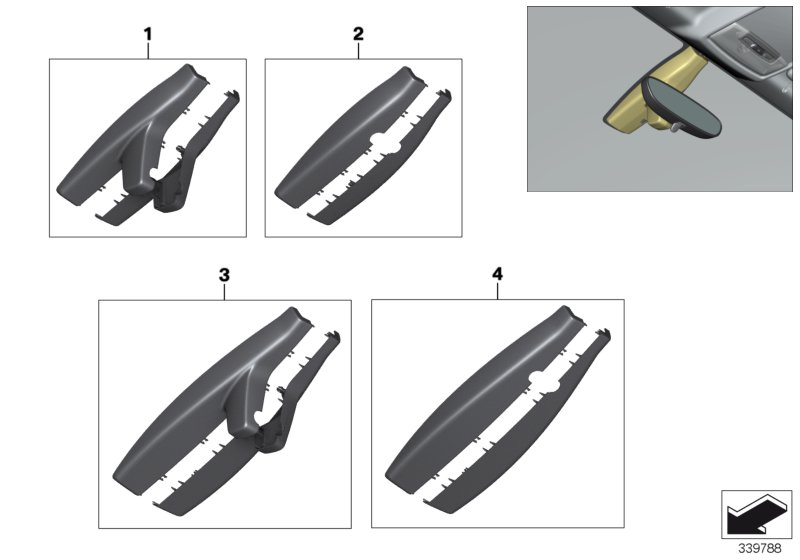 1
2
3
4
339788