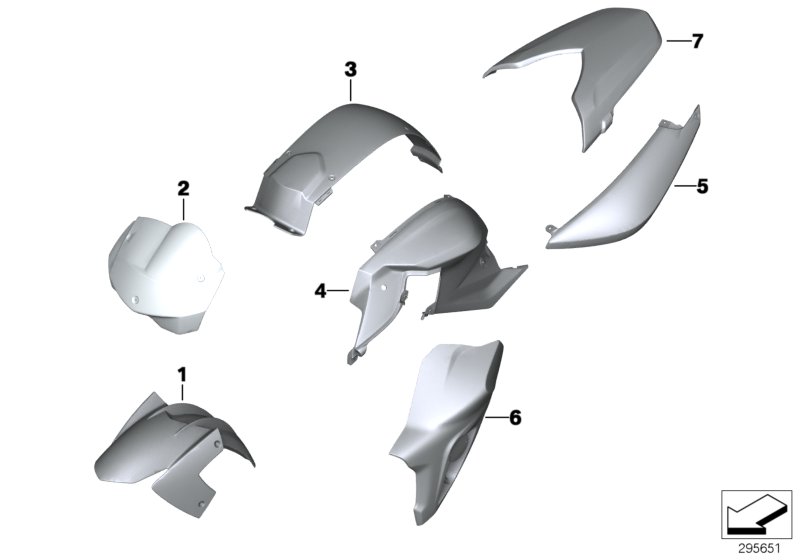 3
7
2
5
4
1
6
295651