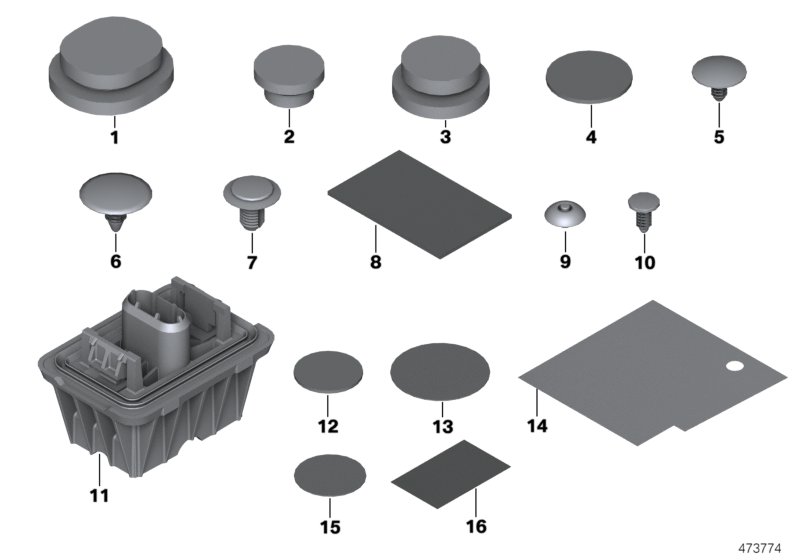 1
2
3
4
5
6
7
8
9
10
11
12
13
14
15
16
473774